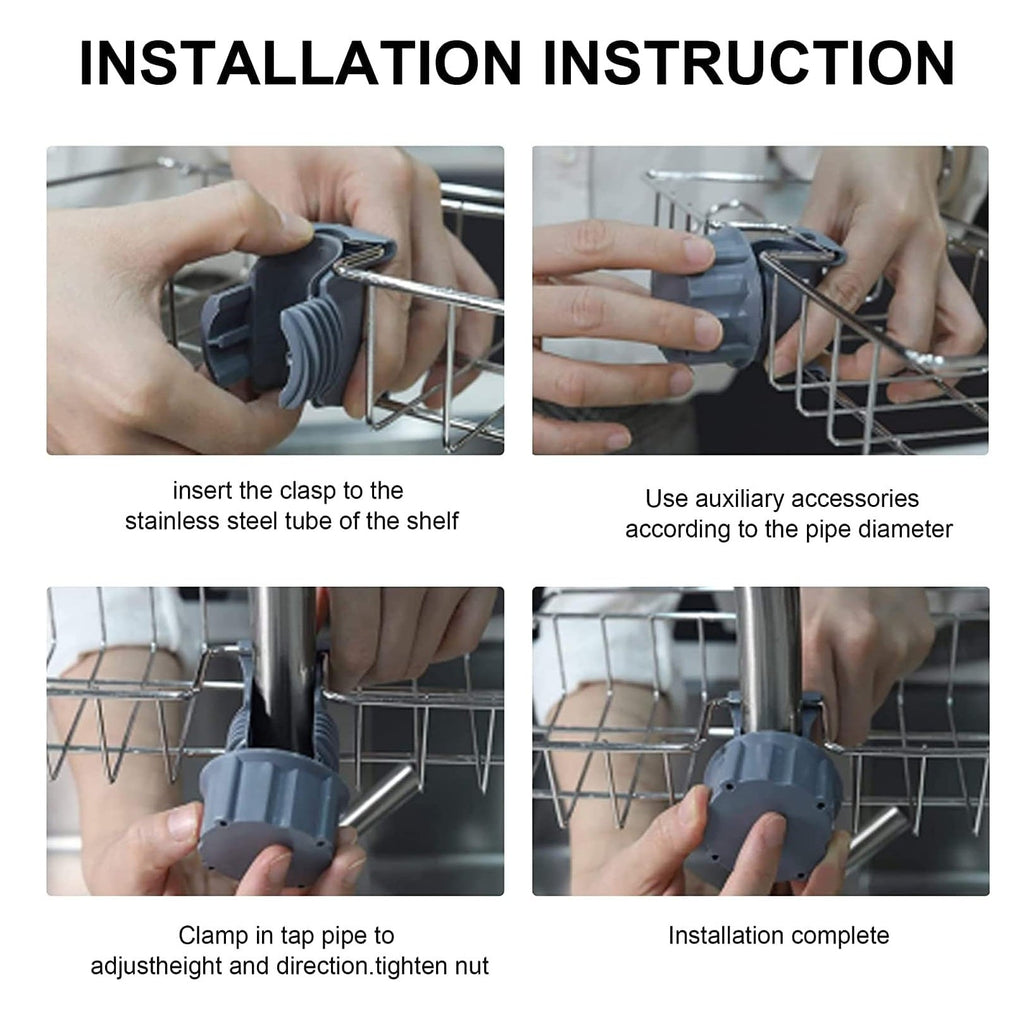 INSTALLATION INSTRUCTION

insert the clasp to the stainless steel tube of the shelf

Use auxiliary accessories according to the pipe diameter

Clamp in tap pipe to adjustheight and direction.tighten nut

Installation complete